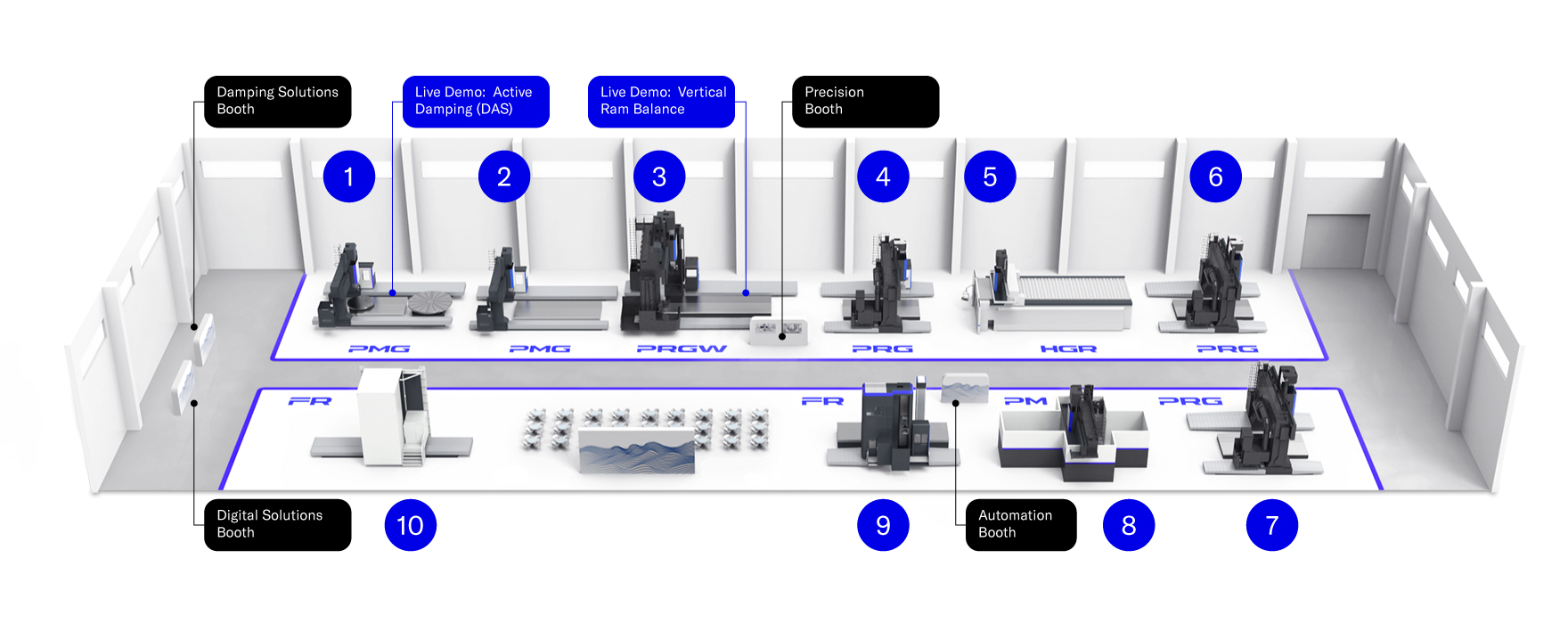 Damping Solutions Booth

Live Demo: Active Damping (DAS)

Live Demo: Vertical Ram Balance

Precision Booth

1

2

3

4

5

6

PMG

PMG

PRGW

PRG

HGR

PRG

FR

FR

PM

PRG

Digital Solutions Booth

10

9

Automation Booth

8

7