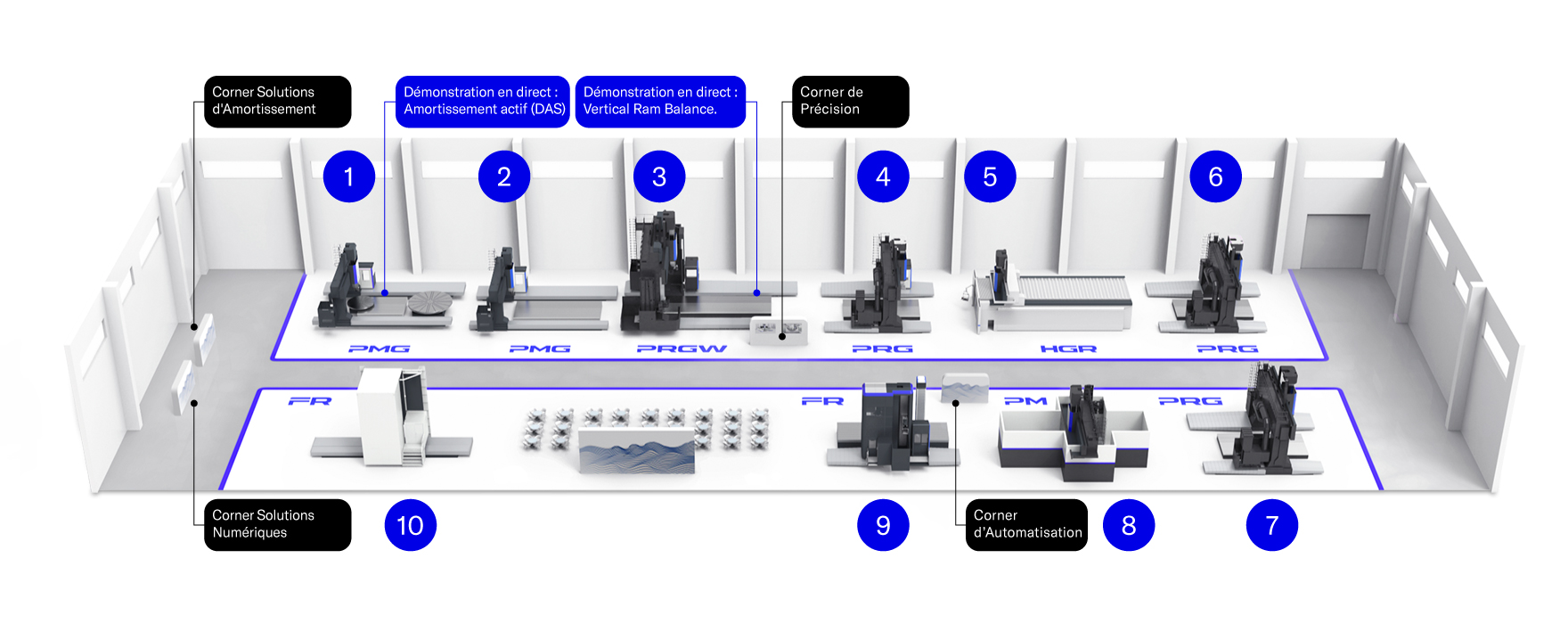 Corner Solutions d'Amortissement

Démonstration en direct : Amortissement actif (DAS)

Démonstration en direct : Vertical Ram Balance.

Corner de Précision

1

2

3

4

5

6

PMG

PMG

PRGW

PRG

HGR

PRG

FR

FR

PM

PRG

Corner Solutions Numériques

10

9

Corner d'Automatisation

8

7